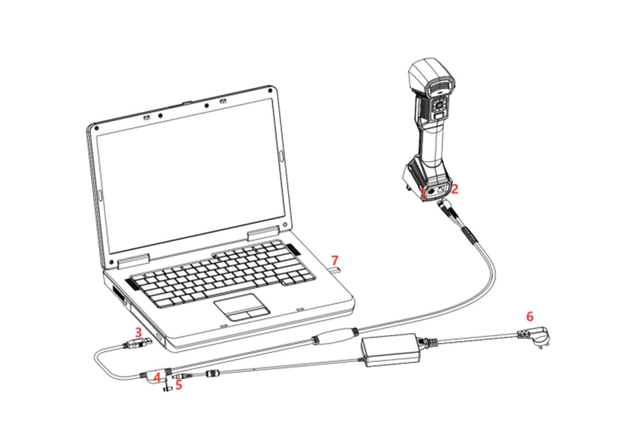 1
2
7
3
6
4
5